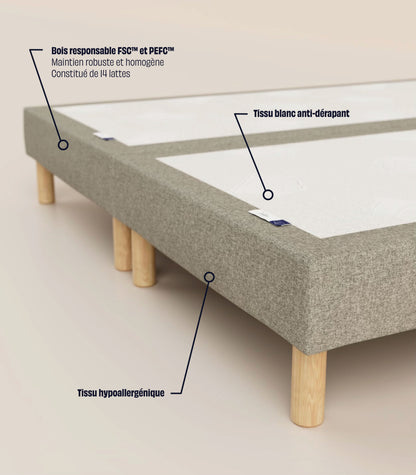 Bois responsable FSC™ et PEFC™
Maintien robuste et homogène
Constitué de 14 lattes

Tissu blanc anti-dérapant

Tissu hypoallergénique